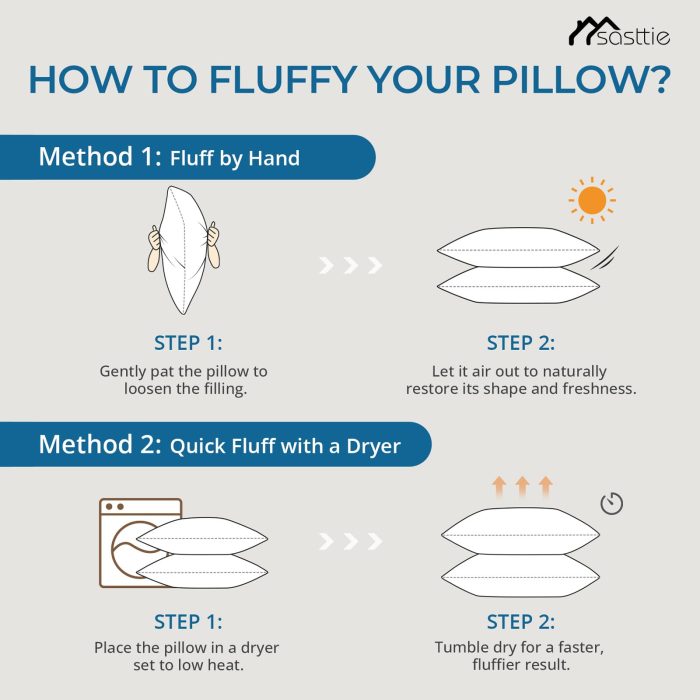 sasttie

HOW TO FLUFFY YOUR PILLOW?

Method 1: Fluff by Hand

STEP 1:
Gently pat the pillow to loosen the filling.

STEP 2:
Let it air out to naturally restore its shape and freshness.

Method 2: Quick Fluff with a Dryer

STEP 1:
Place the pillow in a dryer set to low heat.

STEP 2:
Tumble dry for a faster, fluffier result.